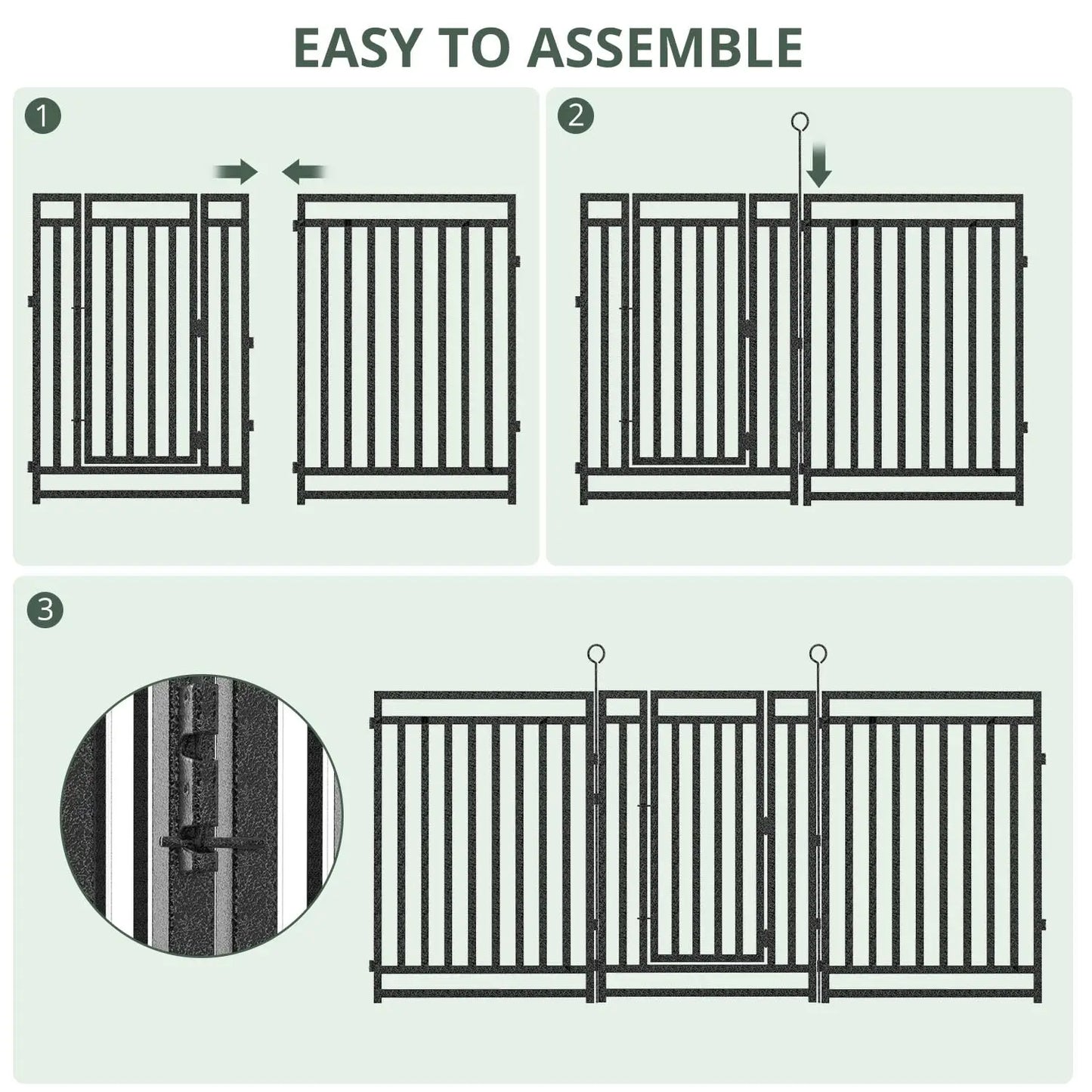 EASY TO ASSEMBLE

1

2

3