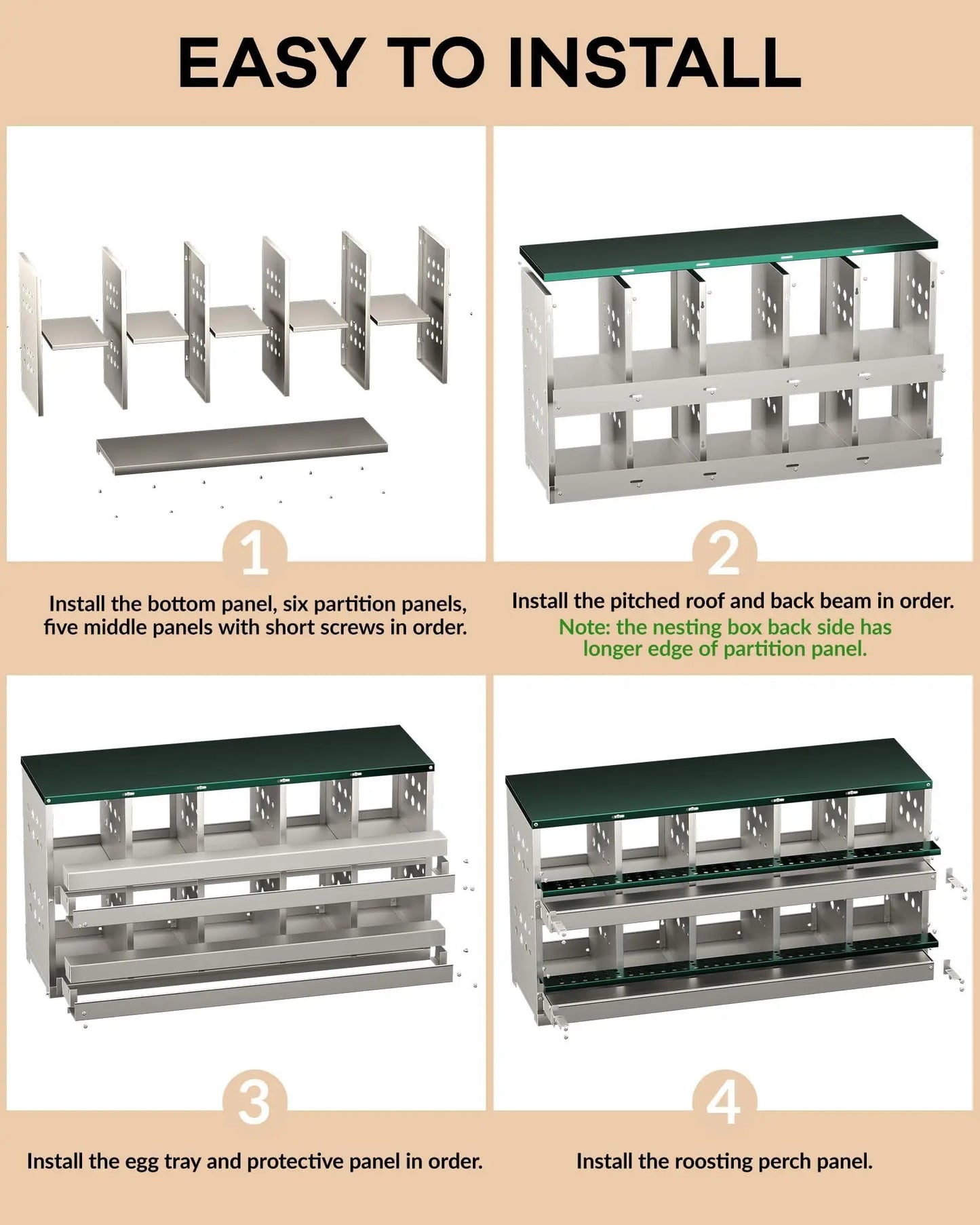 EASY TO INSTALL

1

Install the bottom panel, six partition panels, five middle panels with short screws in order.

2

Install the pitched roof and back beam in order.

Note: the nesting box back side has longer edge of partition panel.

3

Install the egg tray and protective panel in order.

4

Install the roosting perch panel.